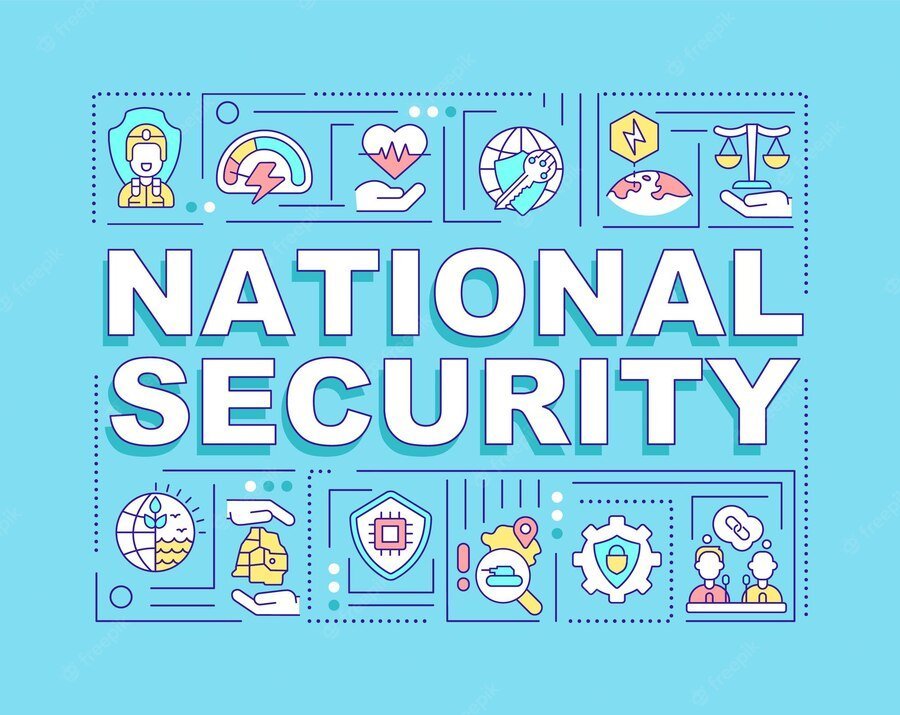 NATIONAL SECURITY