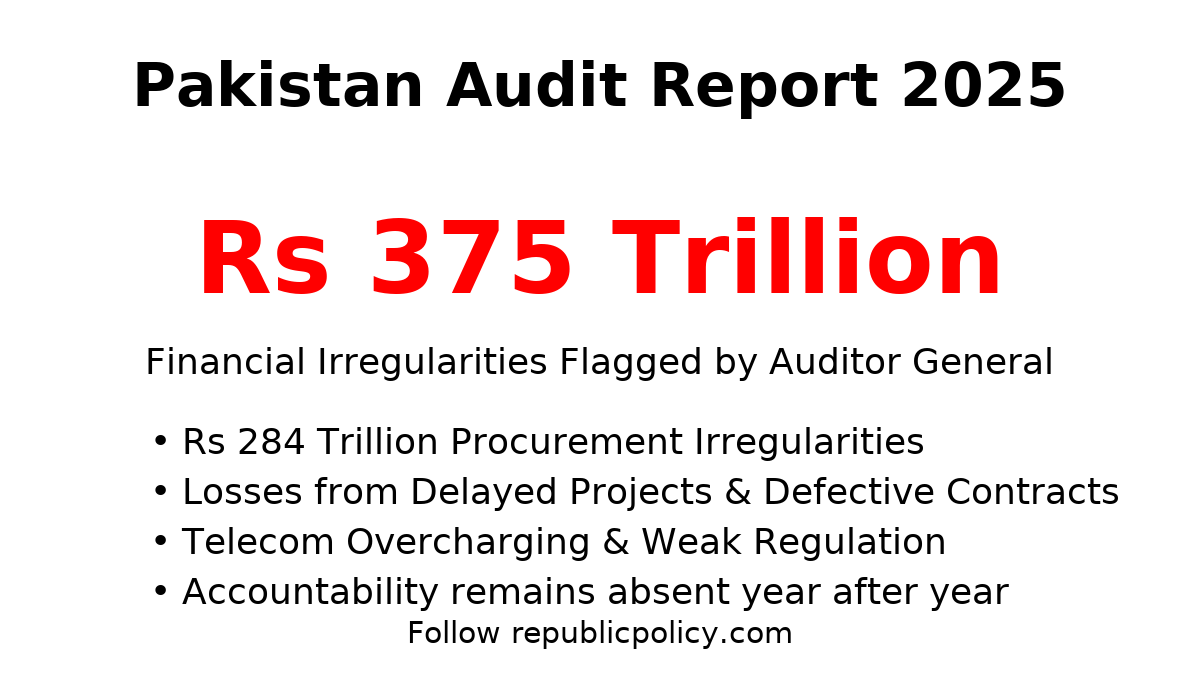 Pakistan Audit Report 2025

Rs 375 Trillion

Financial Irregularities Flagged by Auditor General

• Rs 284 Trillion Procurement Irregularities
• Losses from Delayed Projects & Defective Contracts
• Telecom Overcharging & Weak Regulation
• Accountability remains absent year after year

Follow republicpolicy.com